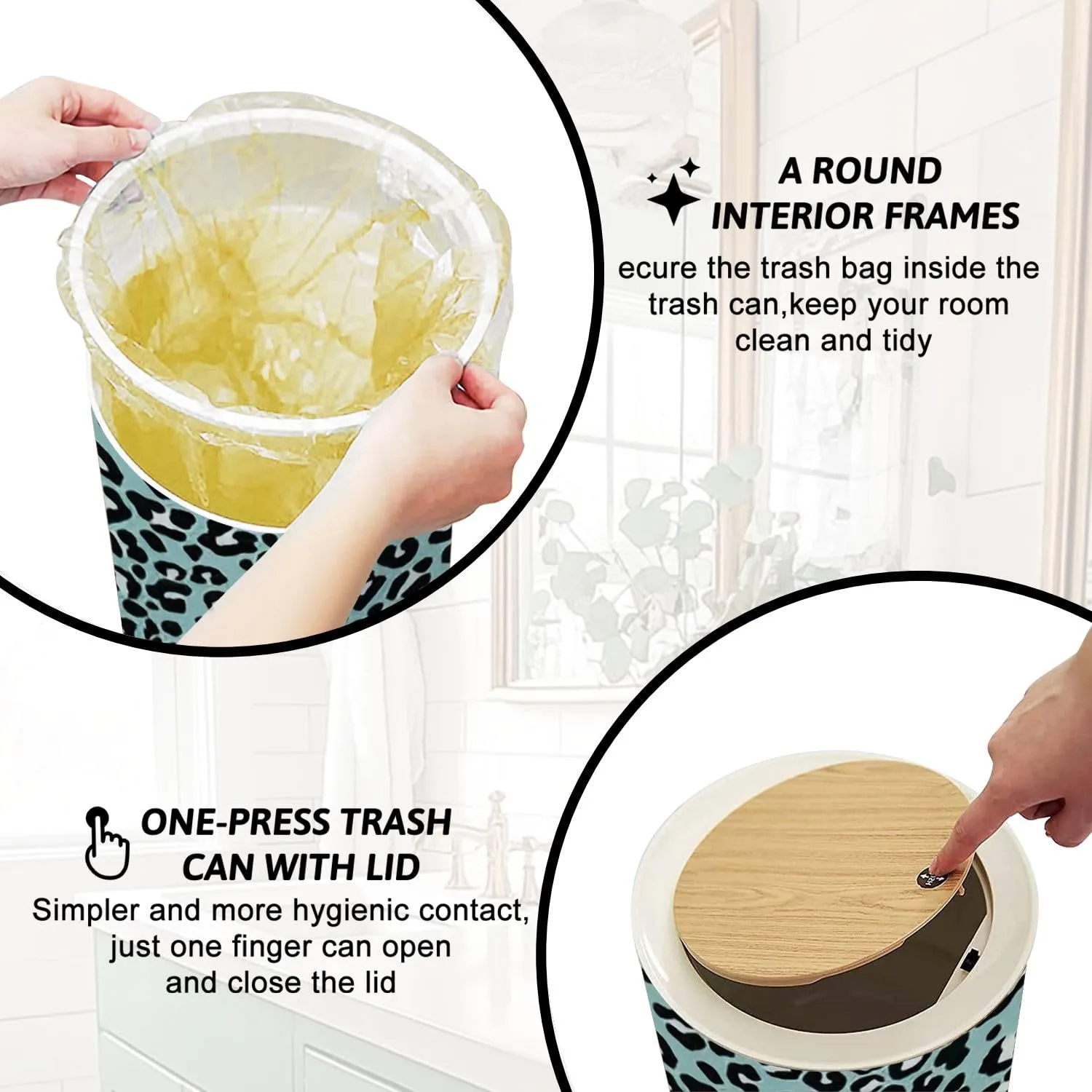 A ROUND INTERIOR FRAMES

ecure the trash bag inside the trash can,keep your room clean and tidy

ONE-PRESS TRASH CAN WITH LID

Simpler and more hygienic contact, just one finger can open and close the lid