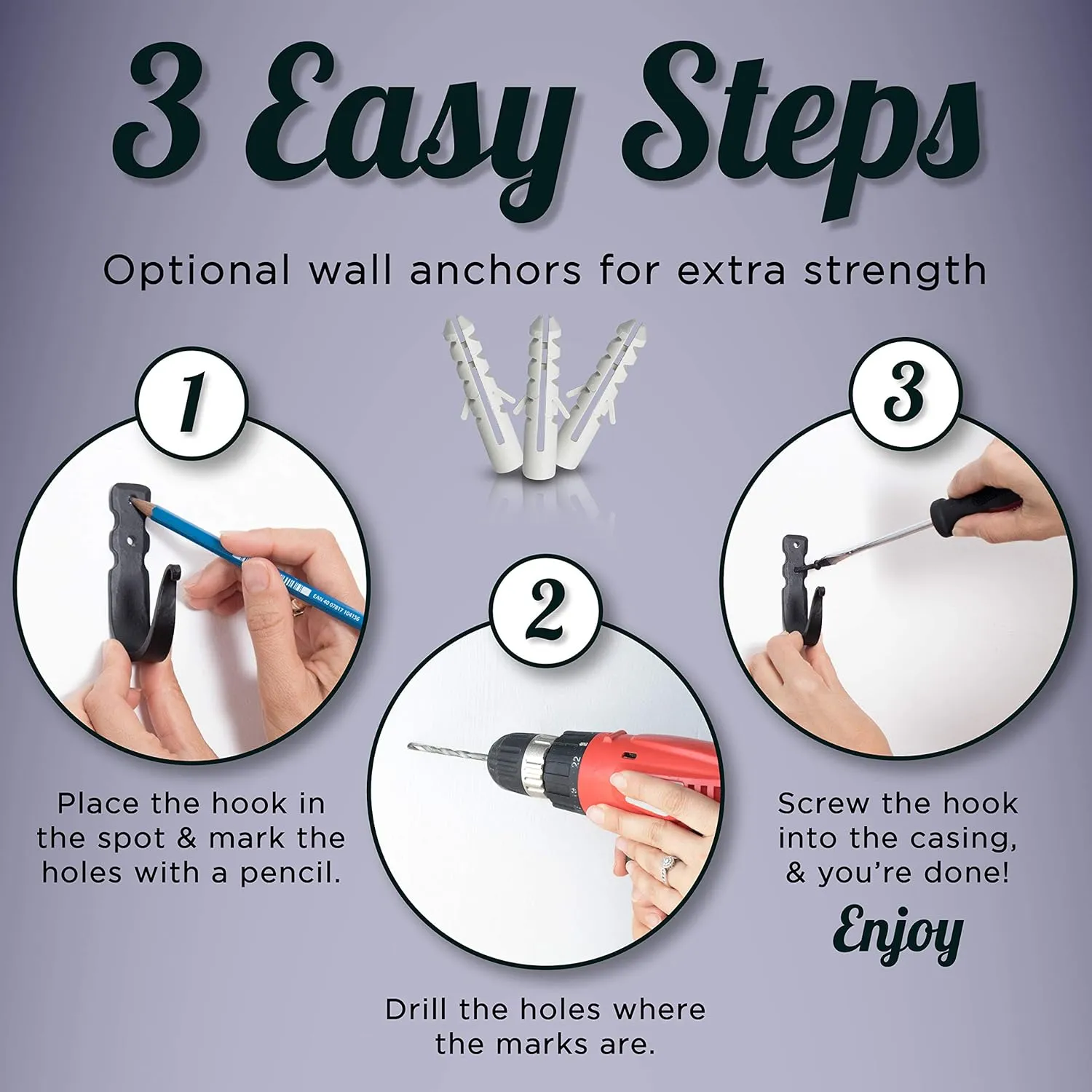 3 Easy Steps

Optional wall anchors for extra strength

1

EAN 40 07817 104156

Place the hook in the spot & mark the holes with a pencil.

2

22

Drill the holes where the marks are.

3

Screw the hook into the casing, & you're done!

Enjoy